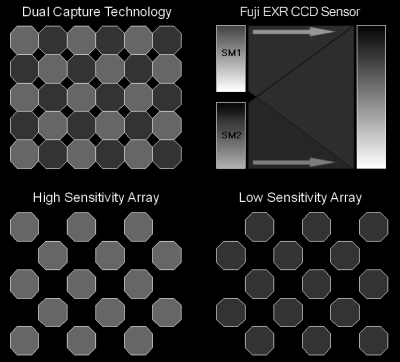 Dual Capture Technology

Fuji EXR CCD Sensor

SM1

SM2

High Sensitivity Array

Low Sensitivity Array